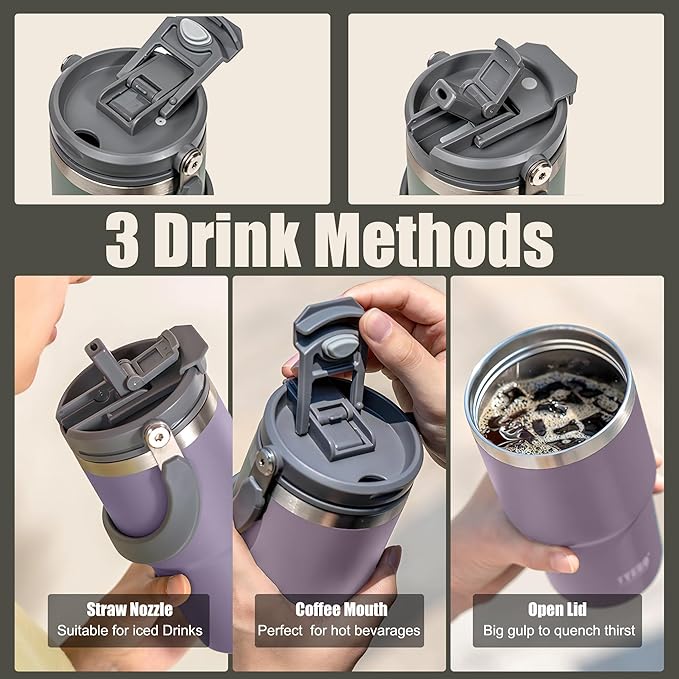 3 Drink Methods

Straw Nozzle
Suitable for iced Drinks

Coffee Mouth
Perfect for hot bevarages

Open Lid
Big gulp to quench thirst