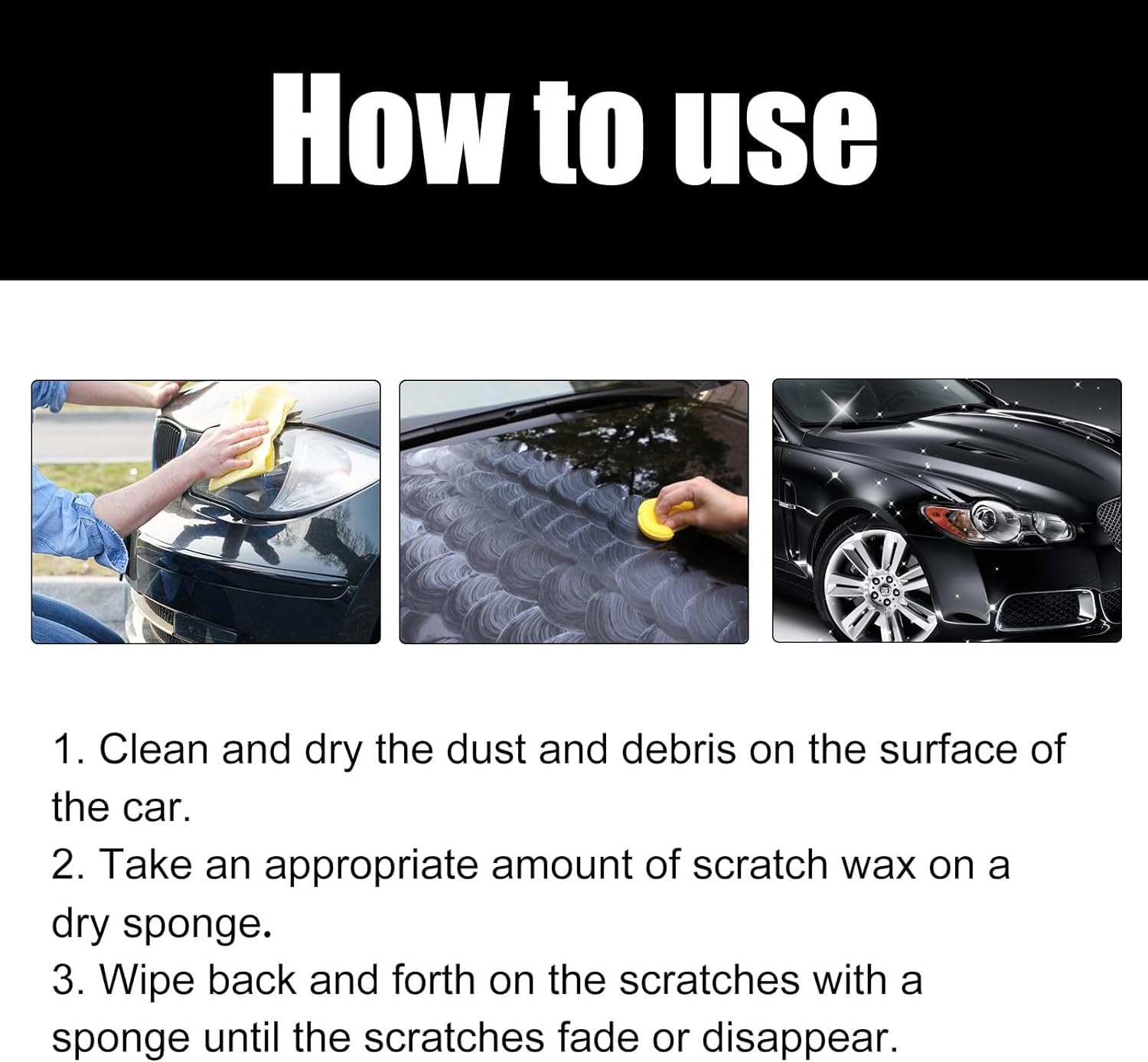 How to use

1. Clean and dry the dust and debris on the surface of the car.
2. Take an appropriate amount of scratch wax on a dry sponge.
3. Wipe back and forth on the scratches with a sponge until the scratches fade or disappear.