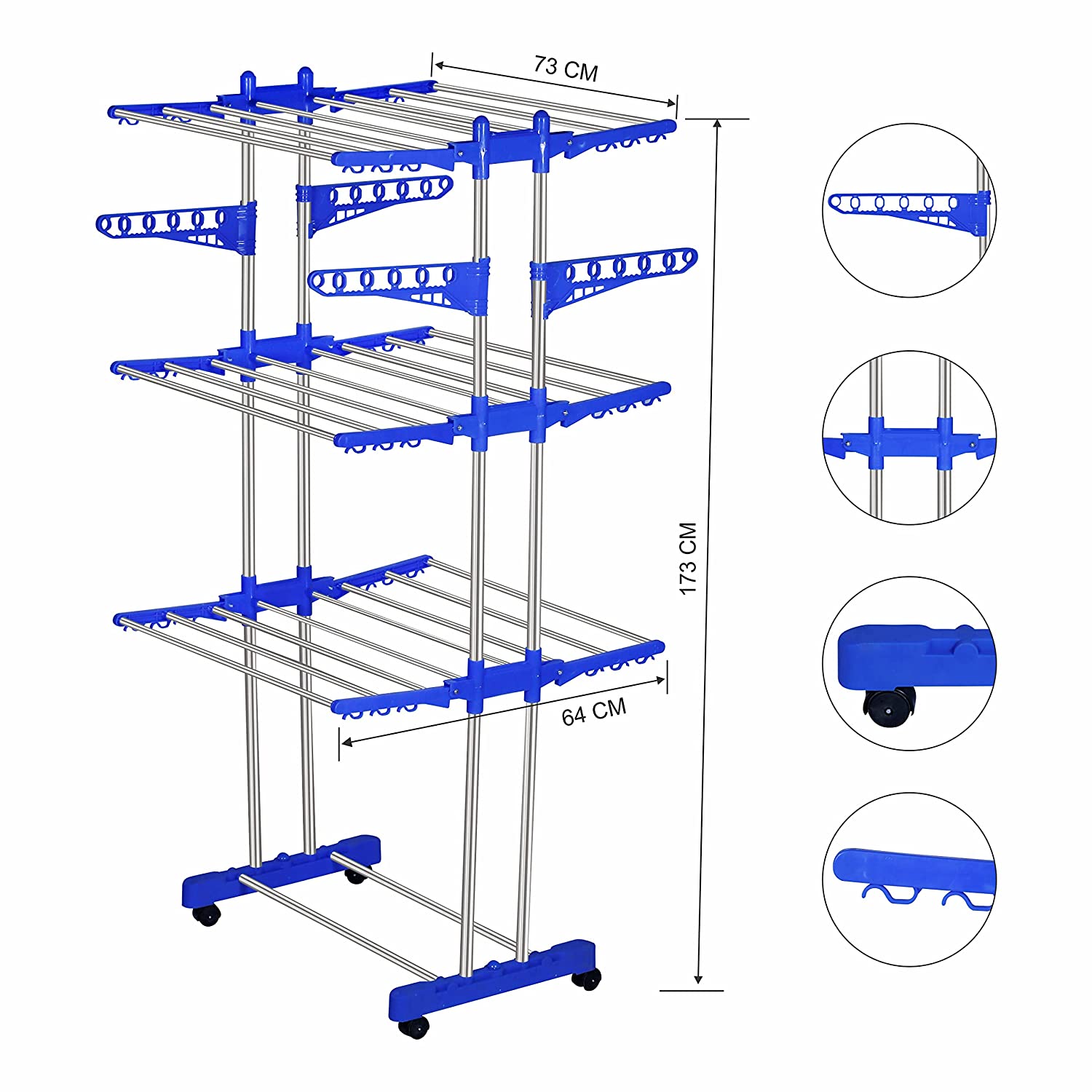 73 CM

173 CM

64 CM