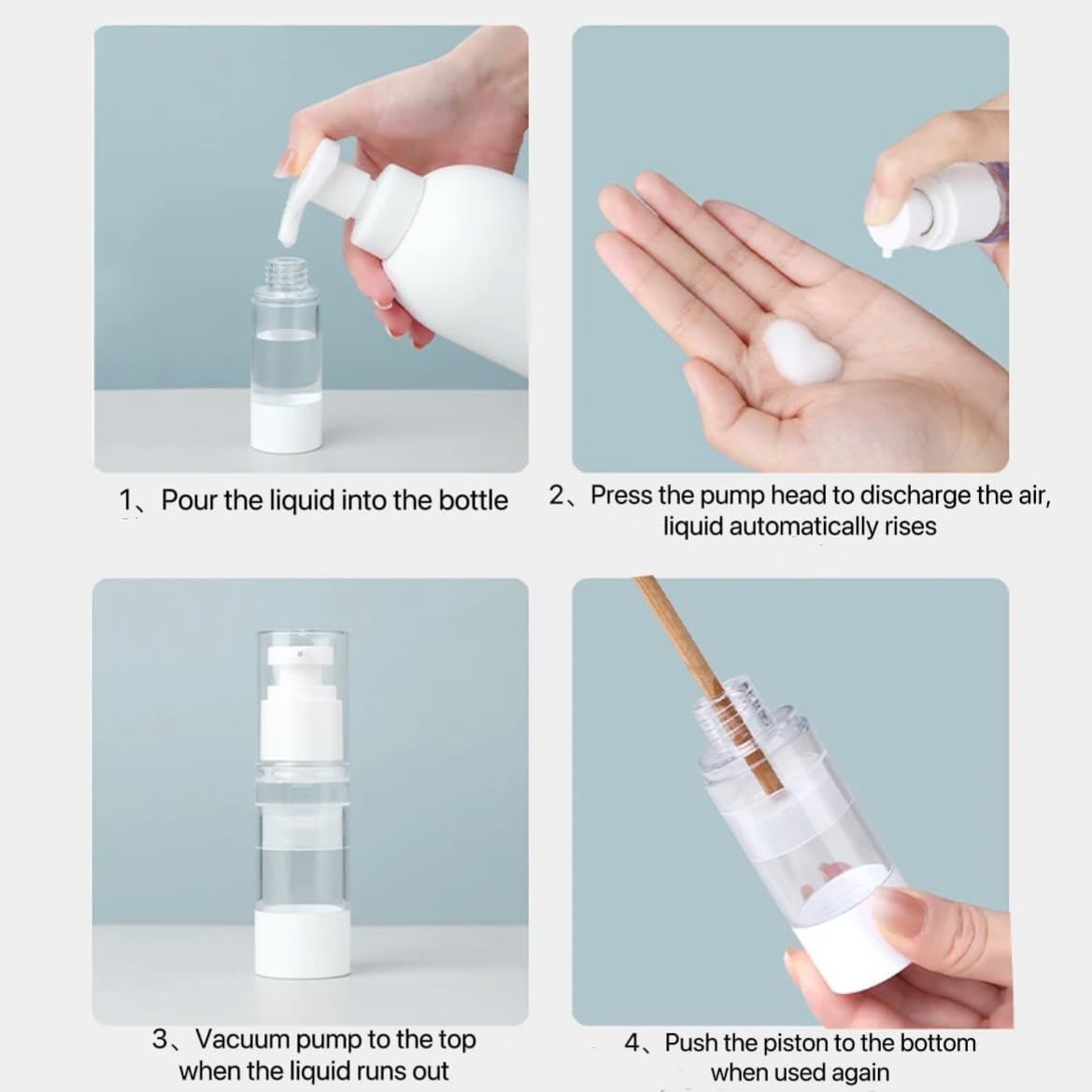 1、Pour the liquid into the bottle

2、Press the pump head to discharge the air, liquid automatically rises

3、Vacuum pump to the top when the liquid runs out

4、Push the piston to the bottom when used again