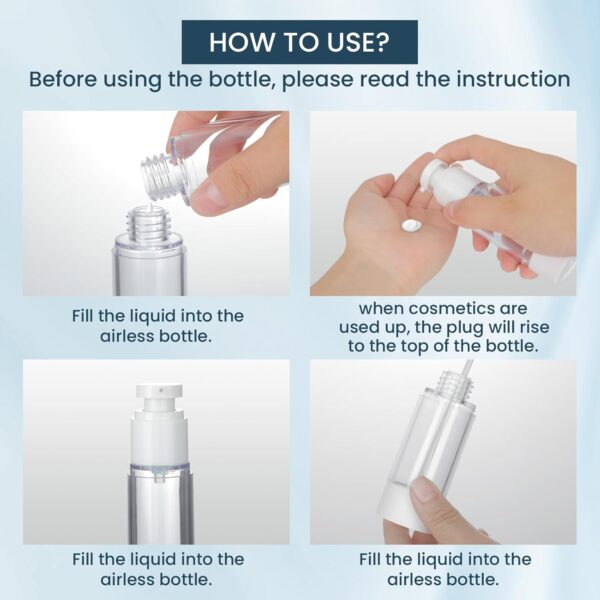 HOW TO USE?
Before using the bottle, please read the instruction

Fill the liquid into the airless bottle.

when cosmetics are used up, the plug will rise to the top of the bottle.

Fill the liquid into the airless bottle.

Fill the liquid into the airless bottle.