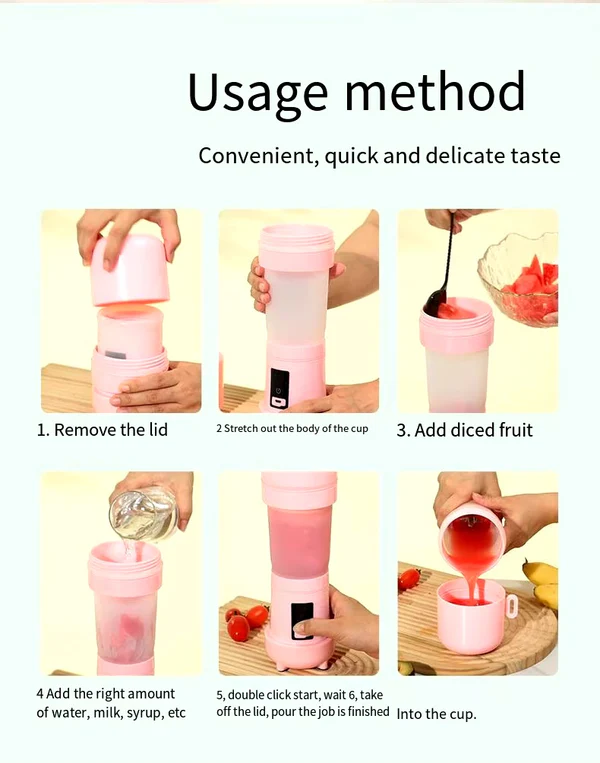 Usage method

Convenient, quick and delicate taste

1. Remove the lid

2 Stretch out the body of the cup

3. Add diced fruit

4 Add the right amount of water, milk, syrup, etc

5, double click start, wait 6, take off the lid, pour the job is finished

Into the cup.