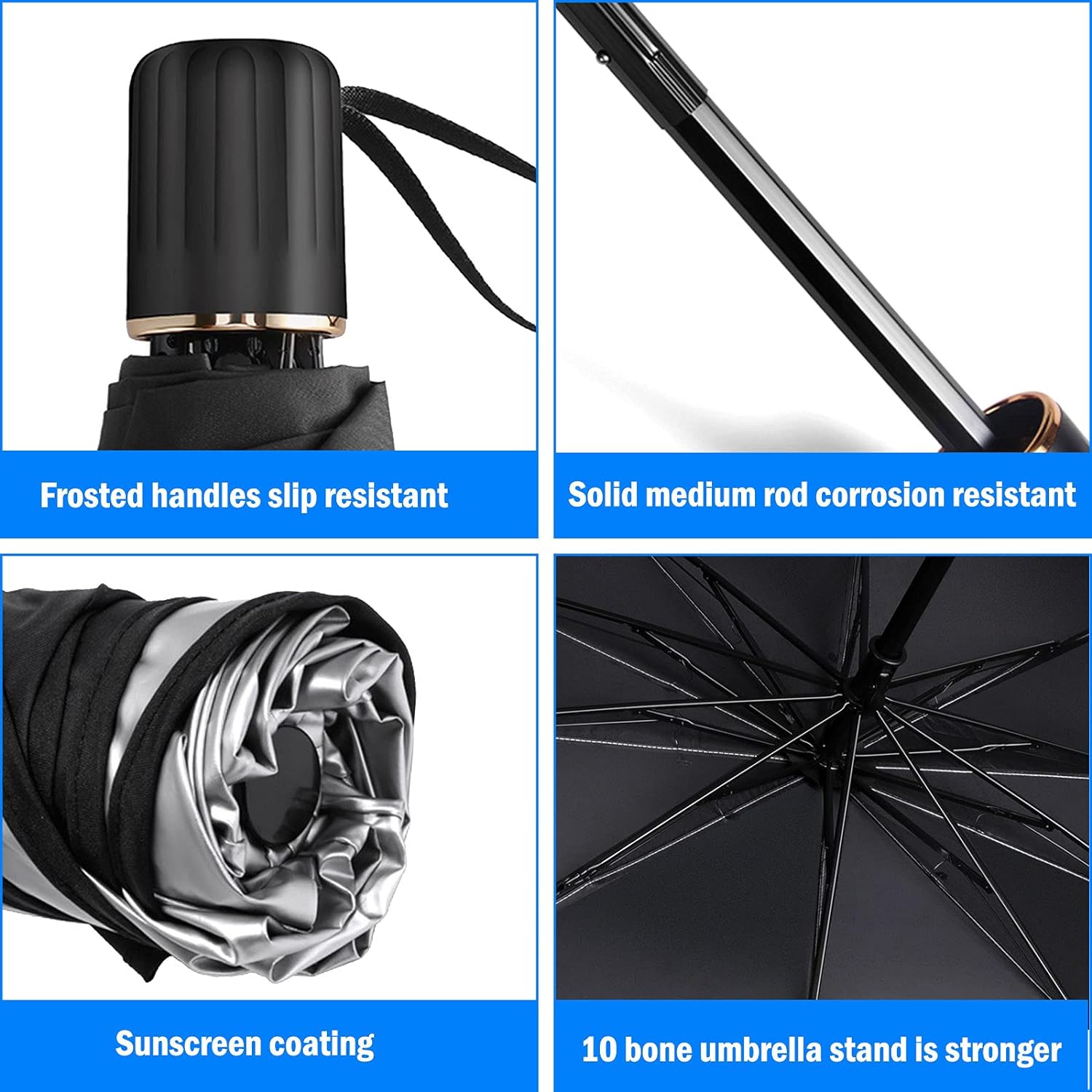 Frosted handles slip resistant

Solid medium rod corrosion resistant

Sunscreen coating

10 bone umbrella stand is stronger