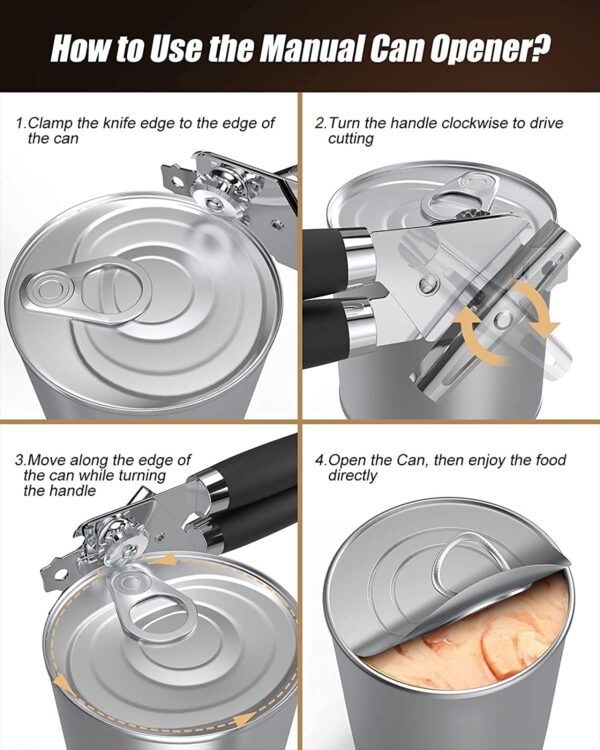 How to Use the Manual Can Opener?

1.Clamp the knife edge to the edge of the can

2.Turn the handle clockwise to drive cutting

3.Move along the edge of the can while turning the handle

4.Open the Can, then enjoy the food directly