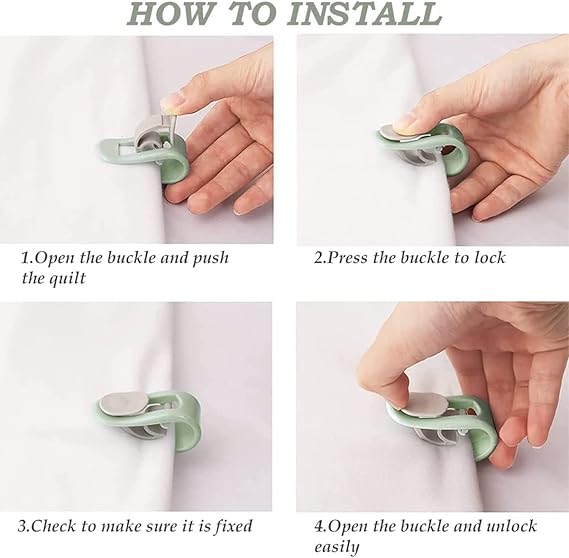 HOW TO INSTALL

1.Open the buckle and push the quilt

2.Press the buckle to lock

3.Check to make sure it is fixed

4.Open the buckle and unlock easily