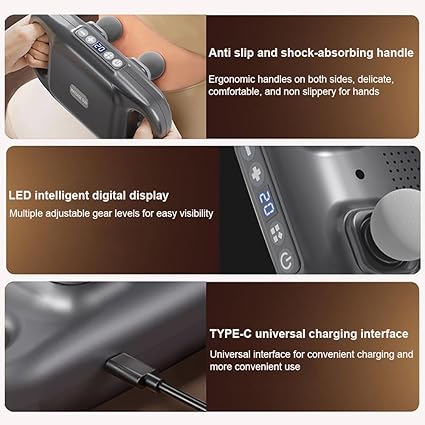 20

Anti slip and shock-absorbing handle

Ergonomic handles on both sides, delicate, comfortable, and non slippery for hands

LED intelligent digital display

Multiple adjustable gear levels for easy visibility

20

TYPE-C universal charging interface

Universal interface for convenient charging and more convenient use