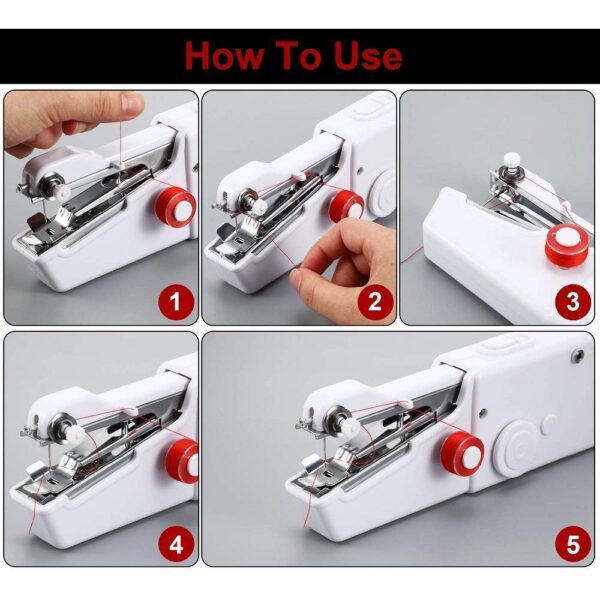 How To Use

1

2

3

4

5