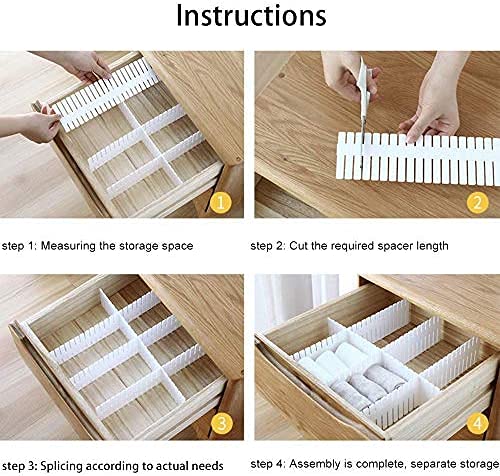 Instructions

1

2

step 1: Measuring the storage space

step 2: Cut the required spacer length

3

4

step 3: Splicing according to actual needs

step 4: Assembly is complete, separate storage