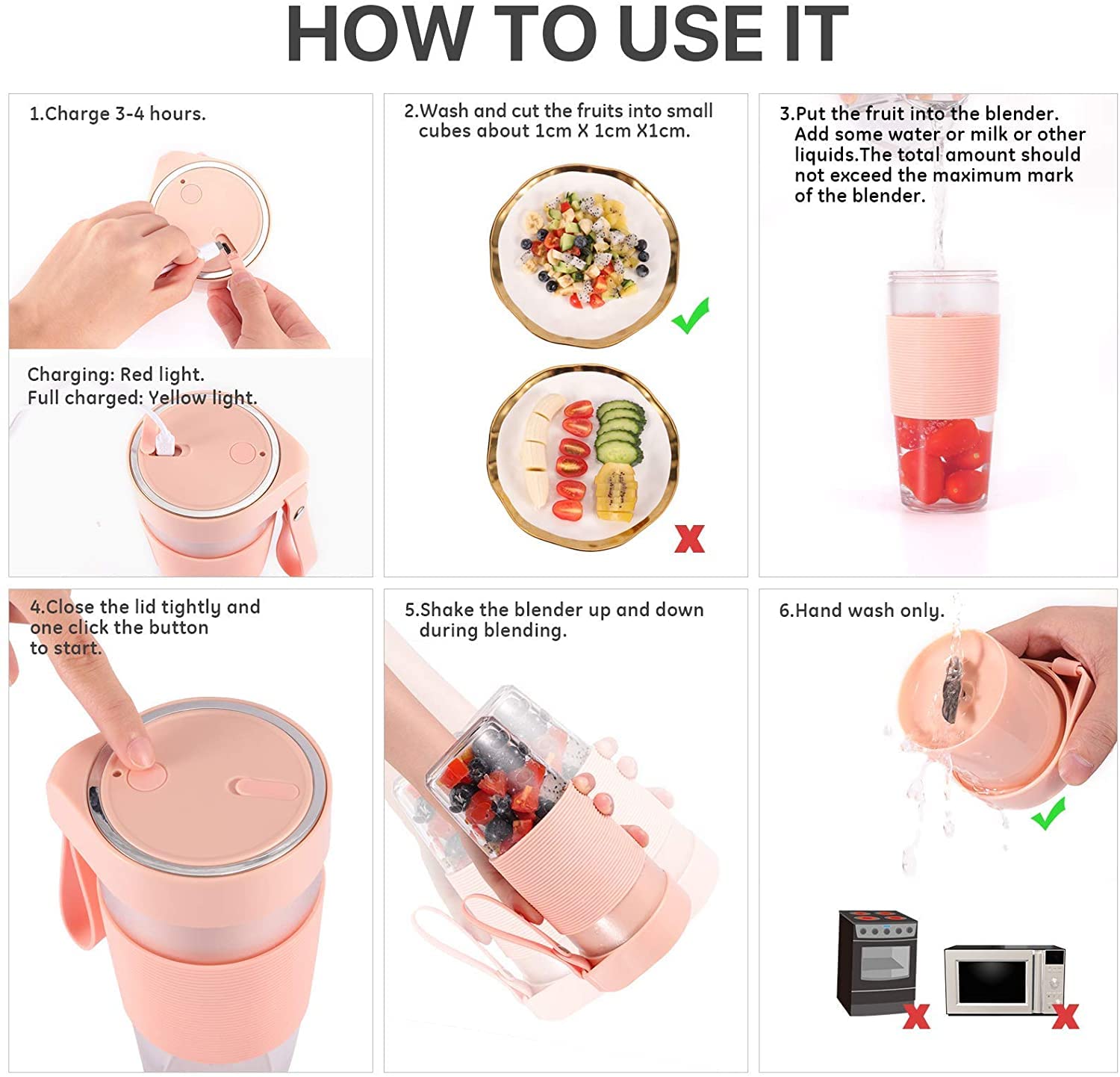 HOW TO USE IT

1.Charge 3-4 hours.

Charging: Red light.
Full charged: Yellow light.

2.Wash and cut the fruits into small cubes about 1cm X 1cm X1cm.

3.Put the fruit into the blender. Add some water or milk or other liquids.The total amount should not exceed the maximum mark of the blender.

4.Close the lid tightly and one click the button to start.

5.Shake the blender up and down during blending.

6.Hand wash only.