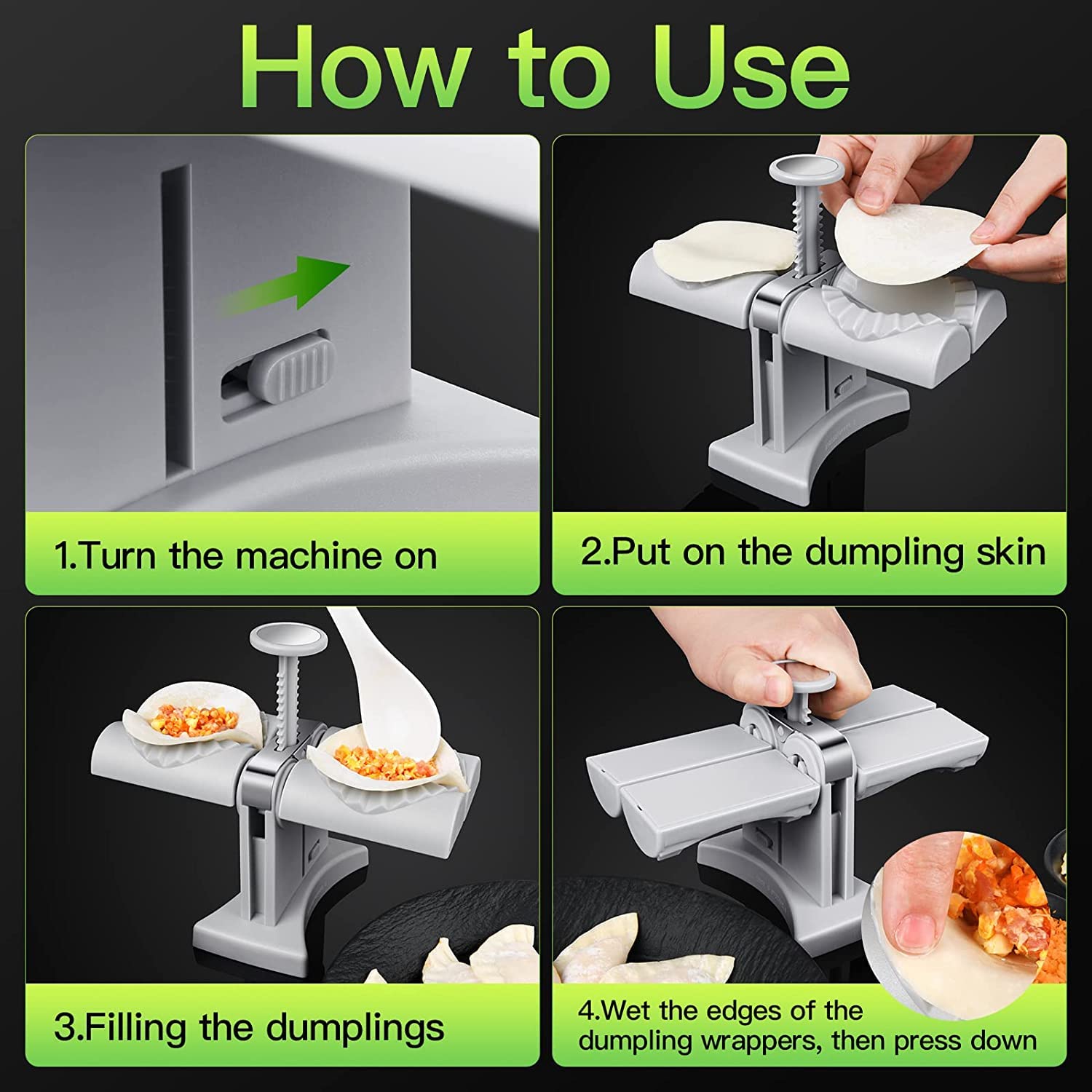 How to Use

1.Turn the machine on

2.Put on the dumpling skin

3.Filling the dumplings

4.Wet the edges of the dumpling wrappers, then press down