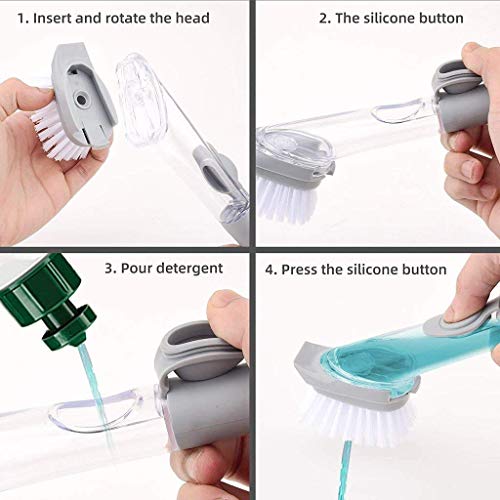 1. Insert and rotate the head

2. The silicone button

3. Pour detergent

4. Press the silicone button